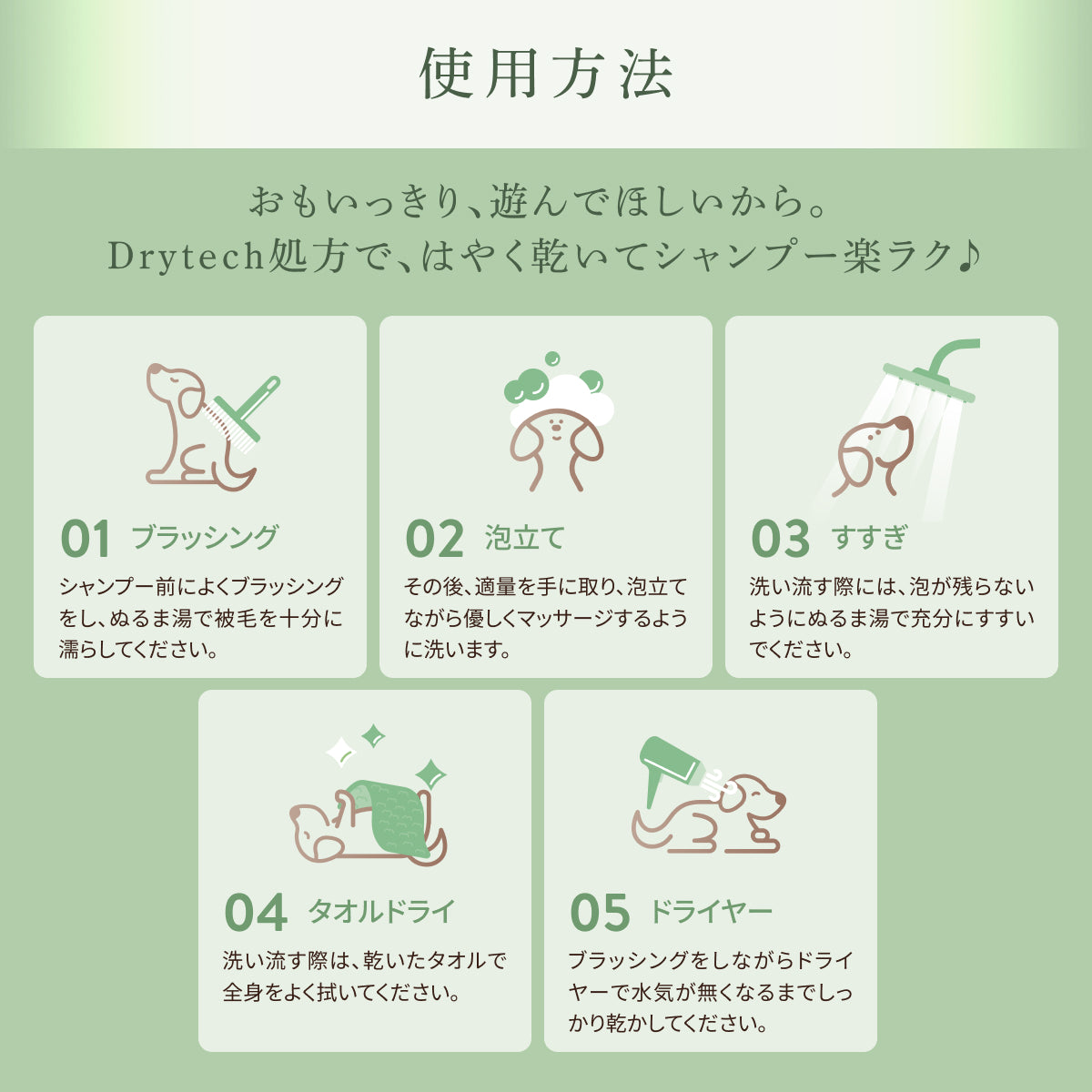 使用方法

おもいっきり、遊んでほしいから。
Drytech処方で、はやく乾いてシャンプー楽ラク♪

01 ブラッシング
シャンプー前によくブラッシングをし、ぬるま湯で被毛を十分に濡らしてください。

02 泡立て
その後、適量を手に取り、泡立てながら優しくマッサージするように洗います。

03 すすぎ
洗い流す際には、泡が残らないようにぬるま湯で充分にすすいでください。

04 タオルドライ
洗い流す際は、乾いたタオルで全身をよく拭いてください。

05 ドライヤー
ブラッシングをしながらドライヤーで水気が無くなるまでしっかり乾かしてください。