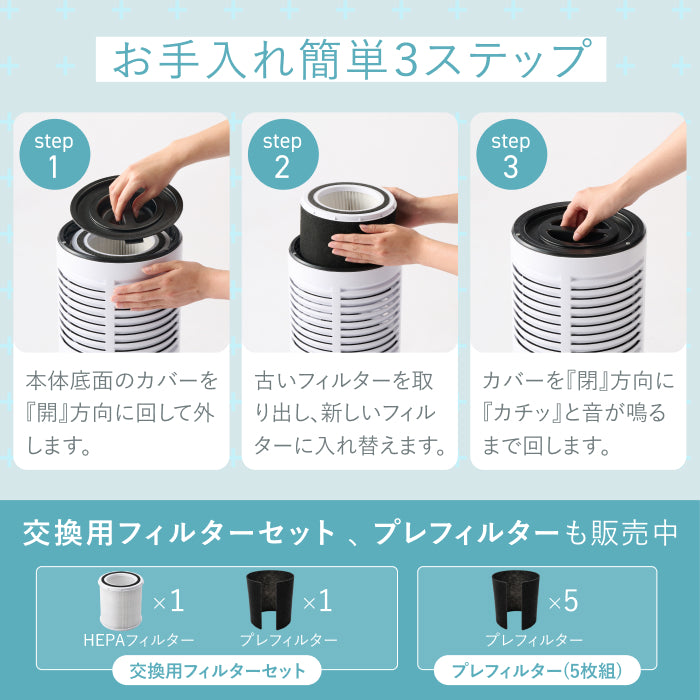 お手入れ簡単3ステップ

step 1

本体底面のカバーを『開』方向に回して外します。

step 2

古いフィルターを取り出し、新しいフィルターに入れ替えます。

step 3

カバーを『閉』方向に『カチッ』と音が鳴るまで回します。

交換用フィルターセット 、プレフィルターも販売中

×1
HEPAフィルター

×1
プレフィルター

交換用フィルターセット

×5
プレフィルター

プレフィルター(5枚組)